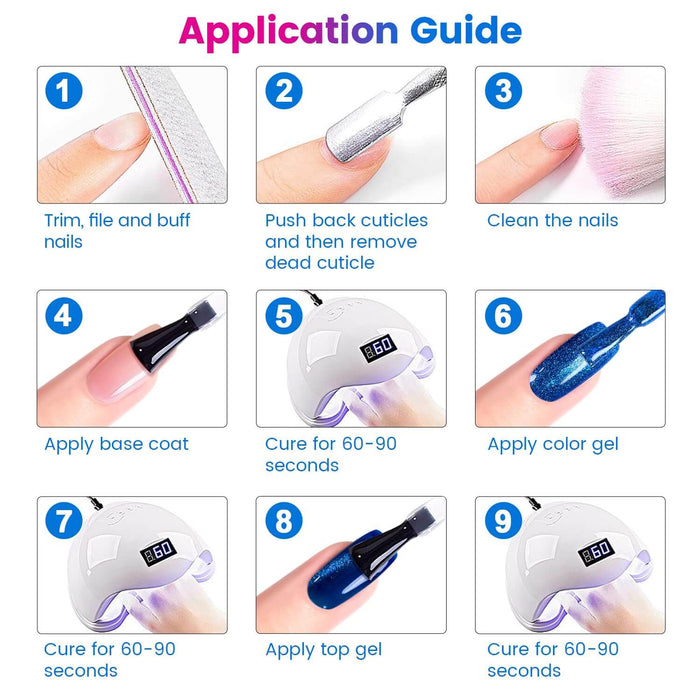 Application Guide

1

Trim, file and buff nails

2

Push back cuticles and then remove dead cuticle

3

Clean the nails

4

Apply base coat

5

60

Cure for 60-90 seconds

6

Apply color gel

7

60

Cure for 60-90 seconds

8

Apply top gel

9

60

Cure for 60-90 seconds